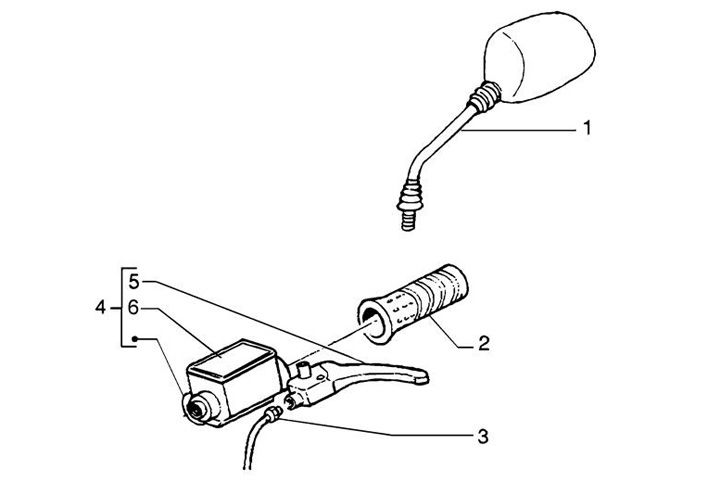 1

5

4 6

2

3