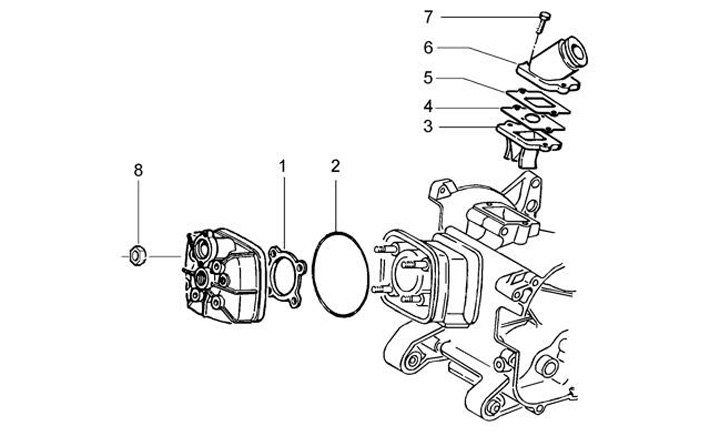 7
6
5
4
3
8
1
2