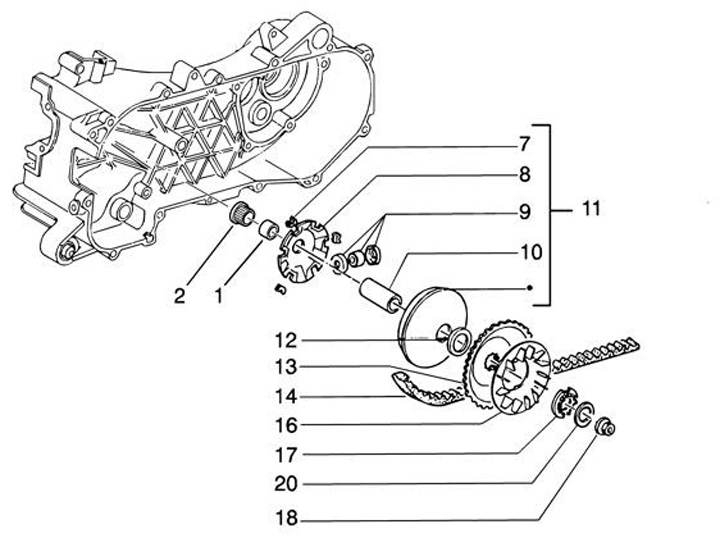 7
8
9
11
10
2
1
12
13
14
16
17
20
18