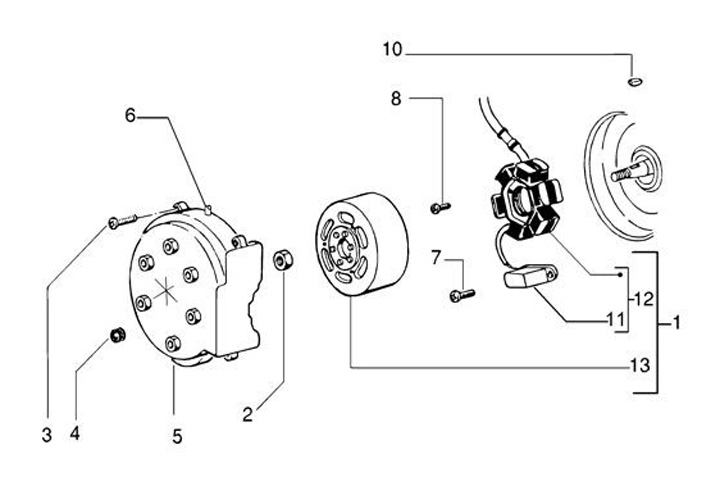 10
8
6
7
12
11
1
13
3
4
5
2