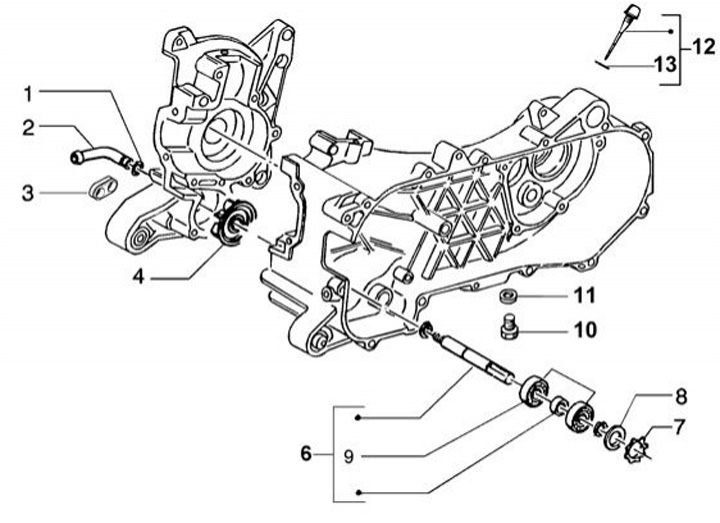 12
13
1
2
3
4
11
10
8
7
6
9