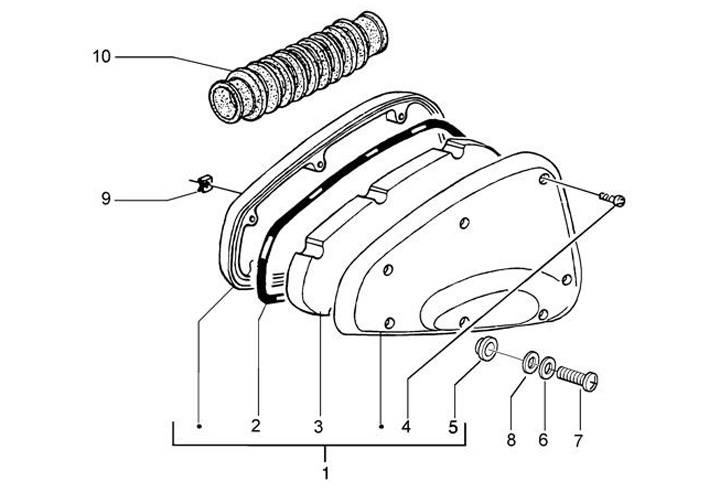 10
9
2
3
4
5
8
6
7
1