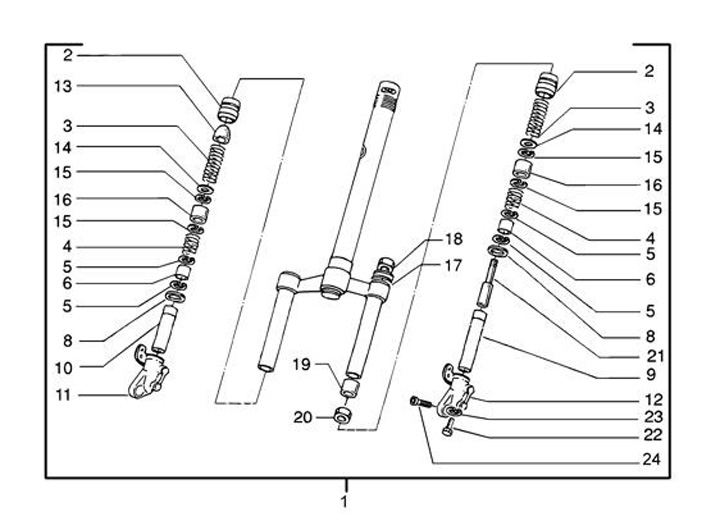 2
13
3
14
15
16
15
4
5
6
5
8
10
11
18
17
19
20
2
3
14
15
16
15
4
5
6
5
8
21
9
12
23
22
24
1