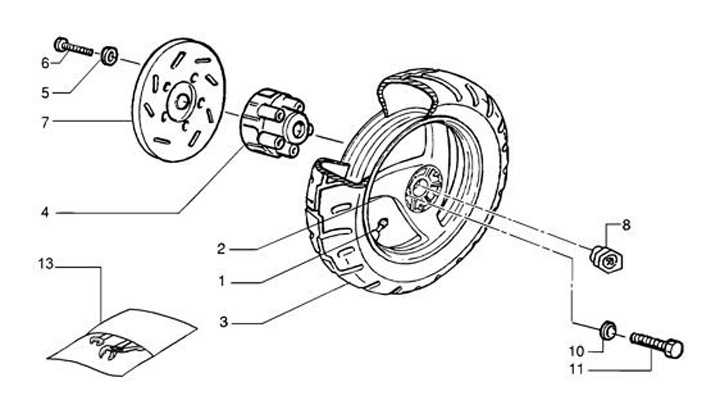 6
5
7
4
13
2
1
3
8
10
11