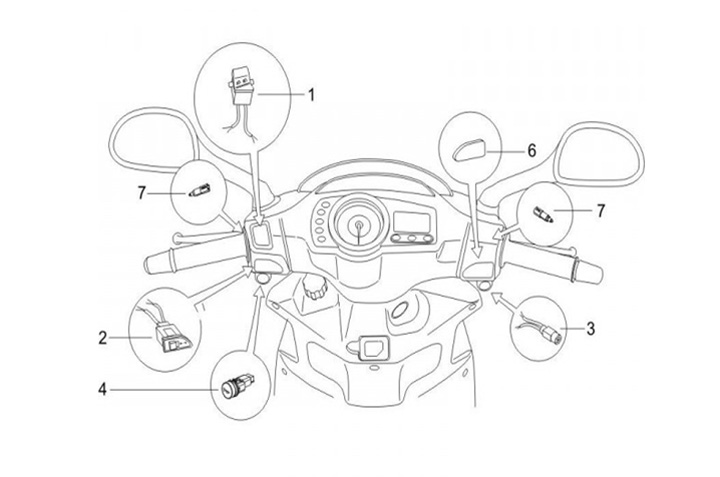 1
6
7
7
2
3
4