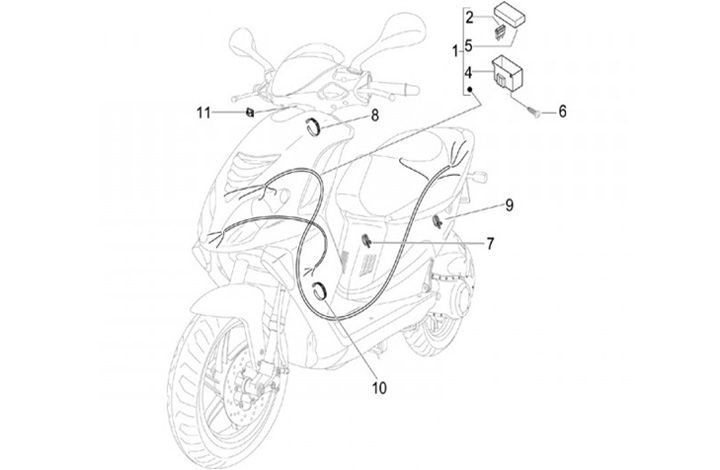 2
5
1
4
6
11
8
9
7
10