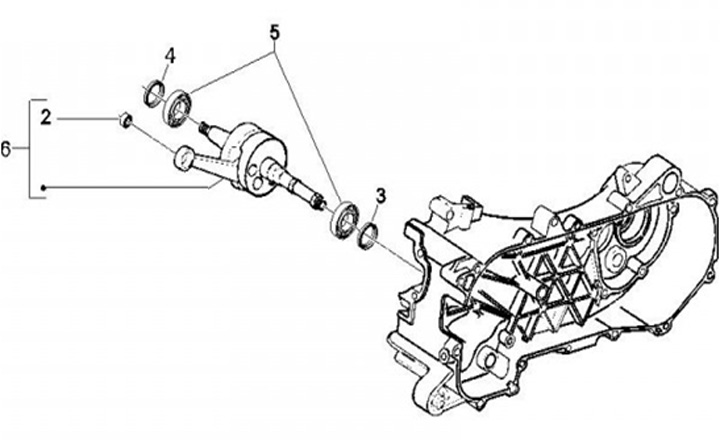 5
4
2
6
3