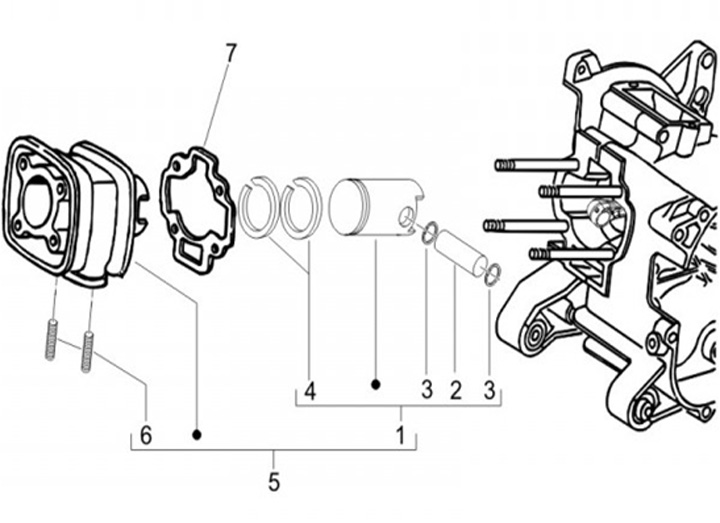 7
4
3
2
3
6
1
5