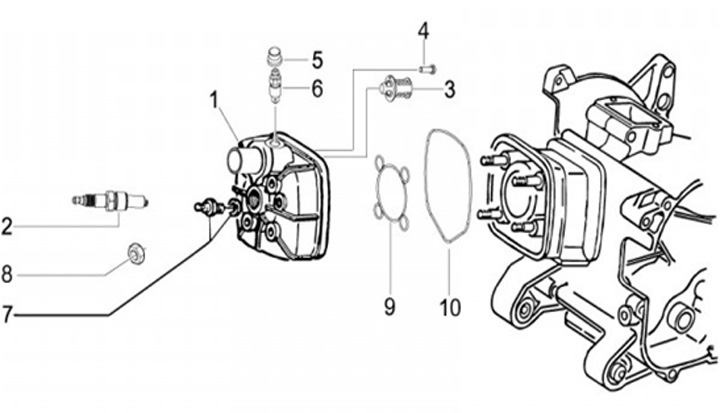 4
5
6
3
1
2
8
7
9
10