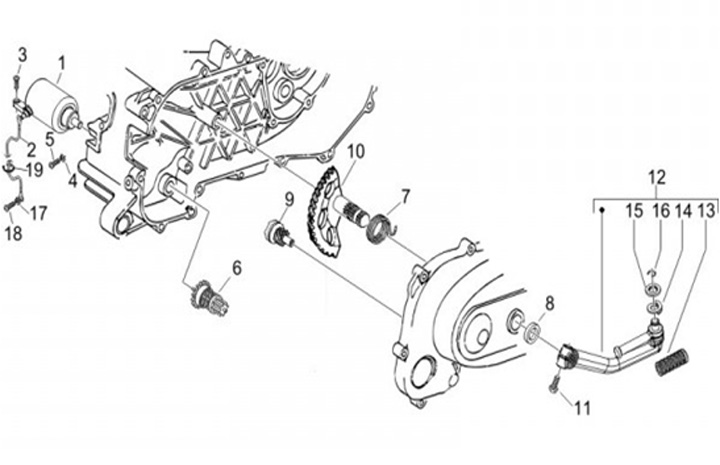 3
1
5
2
19
4
17
18
10
7
9
6
12
15
16
14
13
8
11