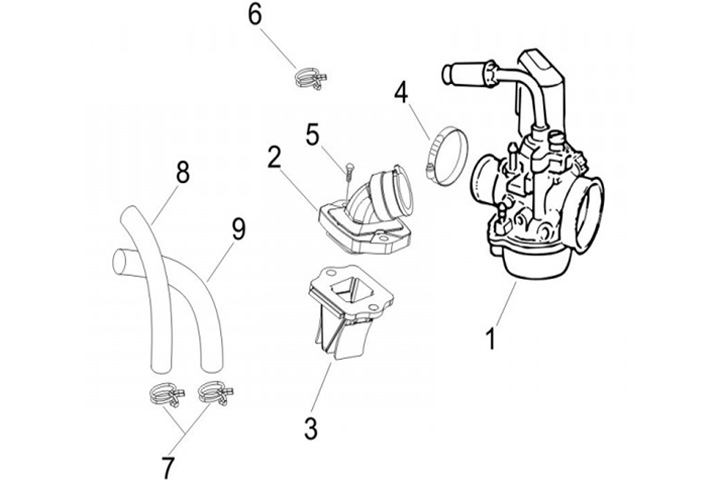 6
4
5
2
8
9
1
3
7