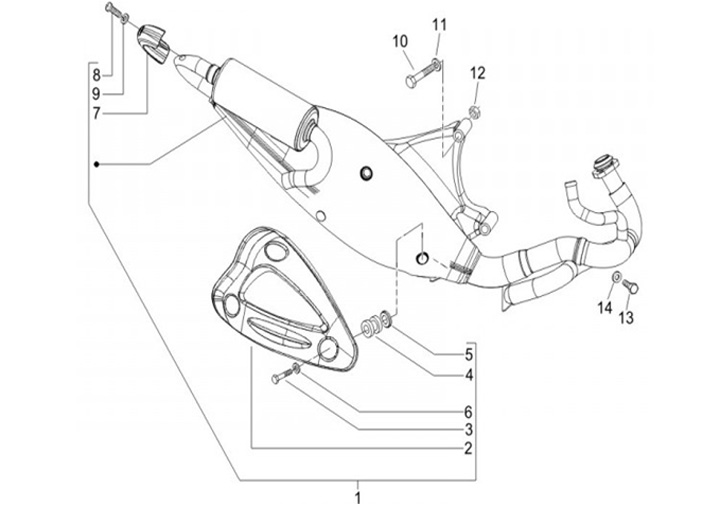 8
9
7
10
11
12
14
13
5
4
6
3
2
1