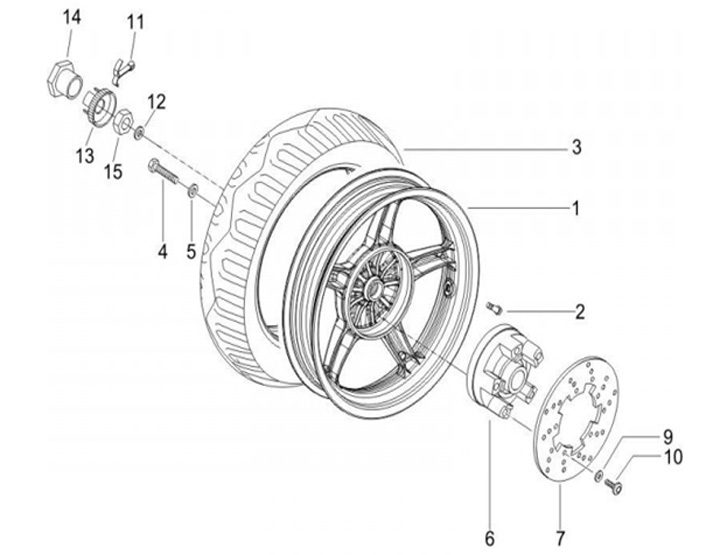 14
11
12
13
15
3
1
4
5
2
9
10
6
7