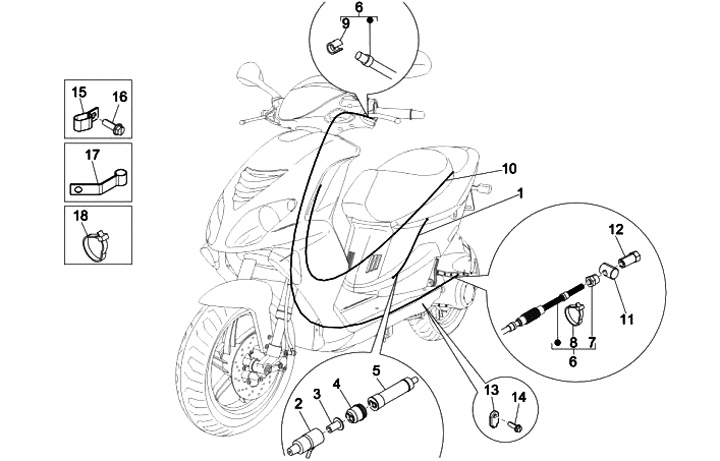 6
9
15
16
17
18
10
1
12
11
8
7
6
5
4
3
2
13
14