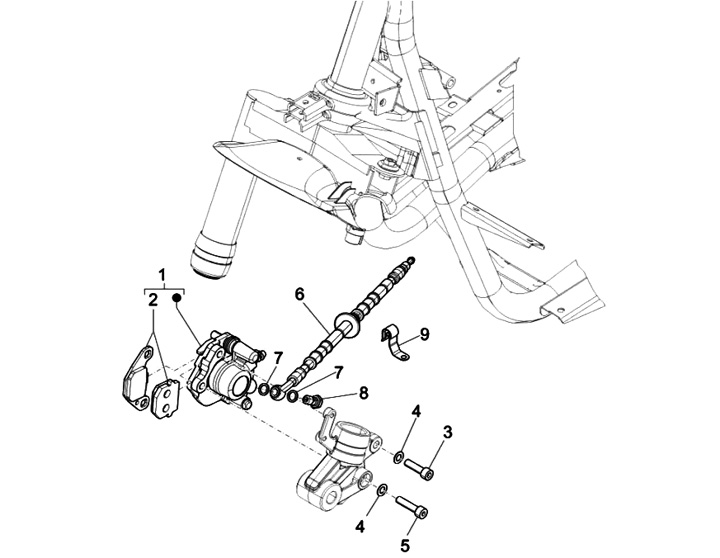 1
2
6
9
7
7
8
4
3
4
5