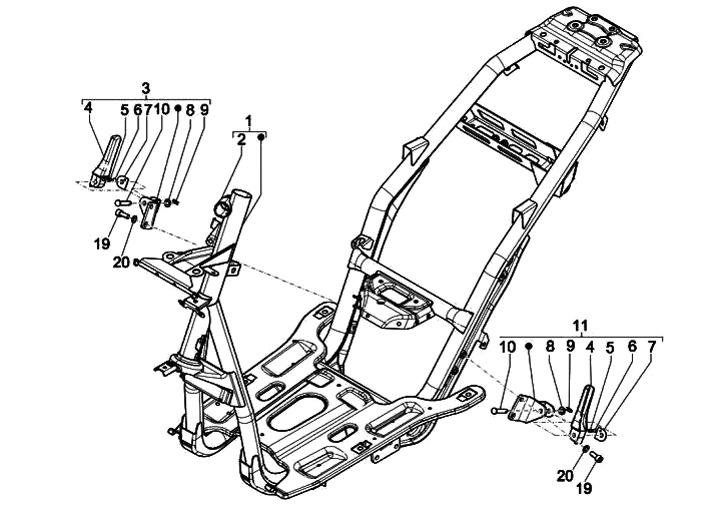 3
4 5 6 7 10 8 9
1
2
19
20
11
10 8 9 4 5 6 7
20
19