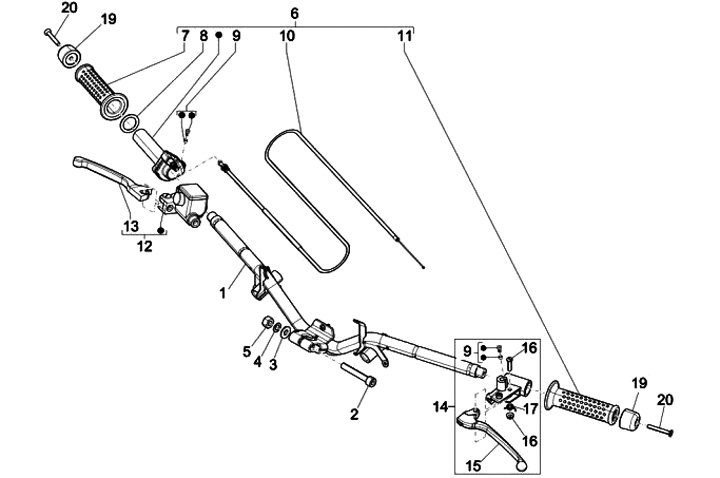 20
19
6
7
8
9
10
11
13
12
1
5
4
3
2
9
16
14
17
16
15
19
20