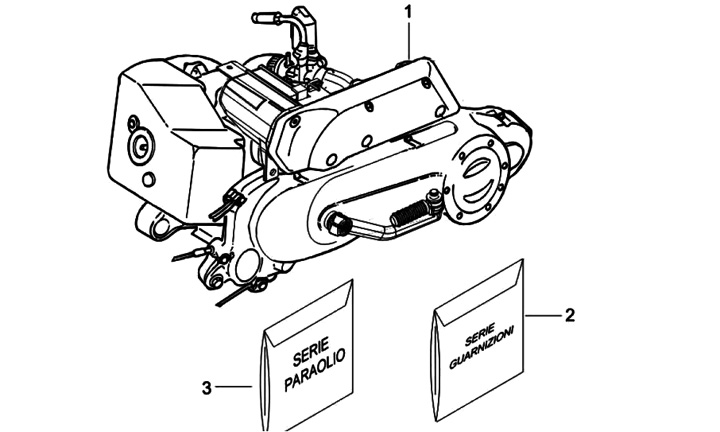 1

2

SERIE GUARNIZIONI

3

SERIE PARAOLIO