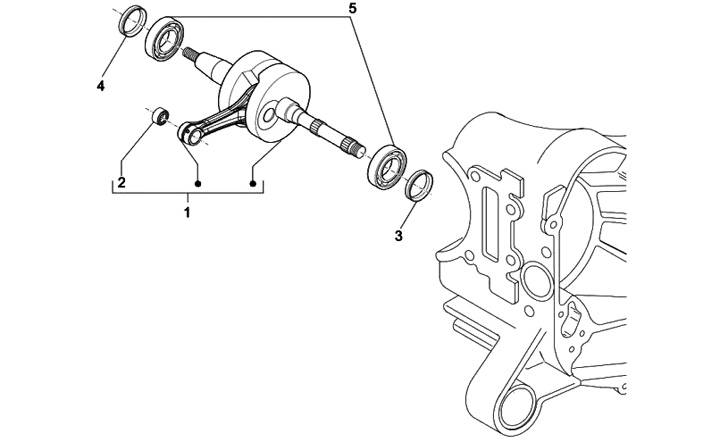 5
4
2
1
3