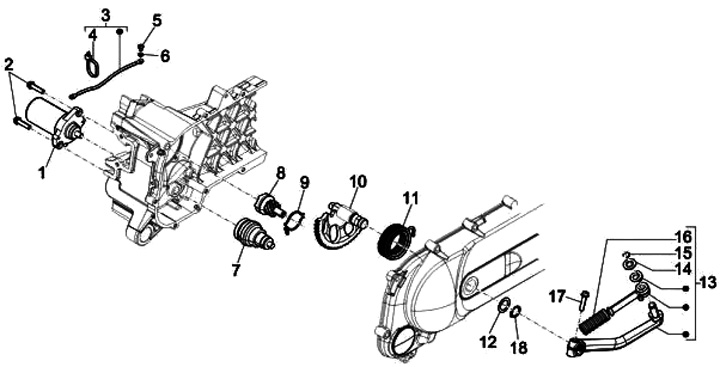 3
4
5
6
2
1
8
9
10
11
7
16
15
14
13
17
12
18