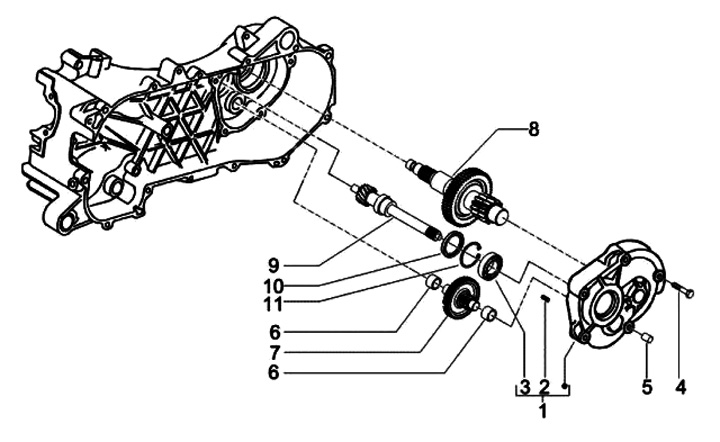 8
9
10
11
6
7
6
3 2
1
5
4