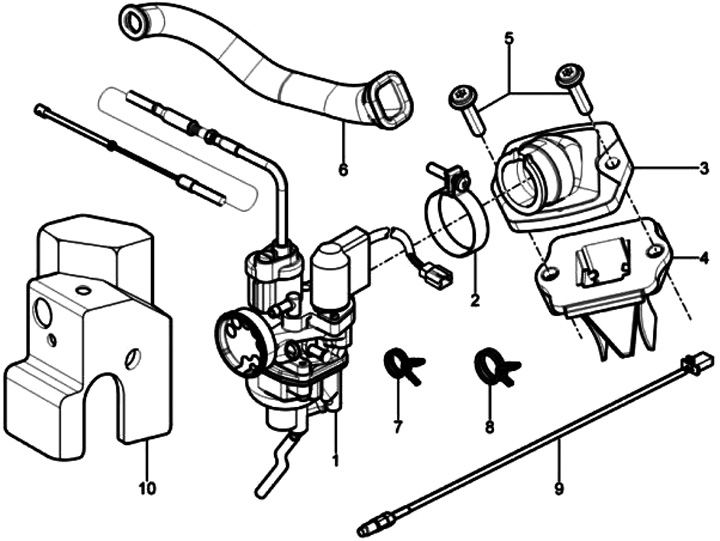 5
6
3
4
2
7
8
1
10
9