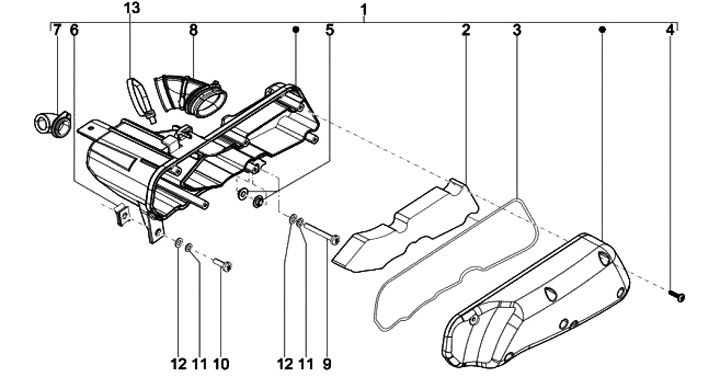 13
1
7
6
8
5
2
3
4
12
11
10
12
11
9