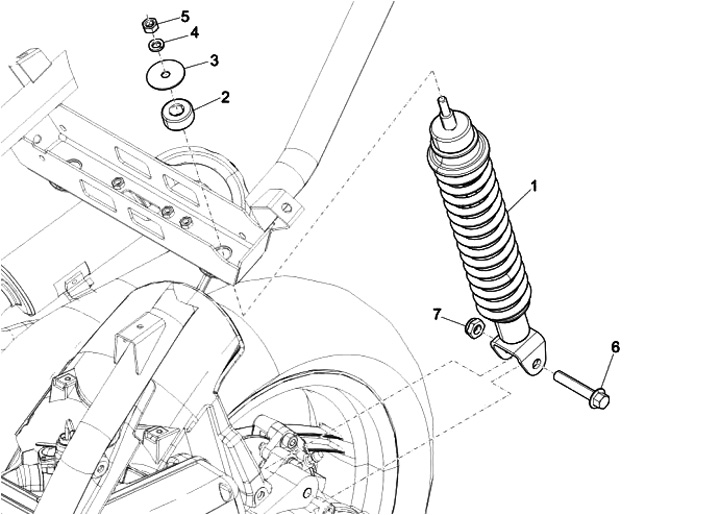 5
4
3
2
1
7
6