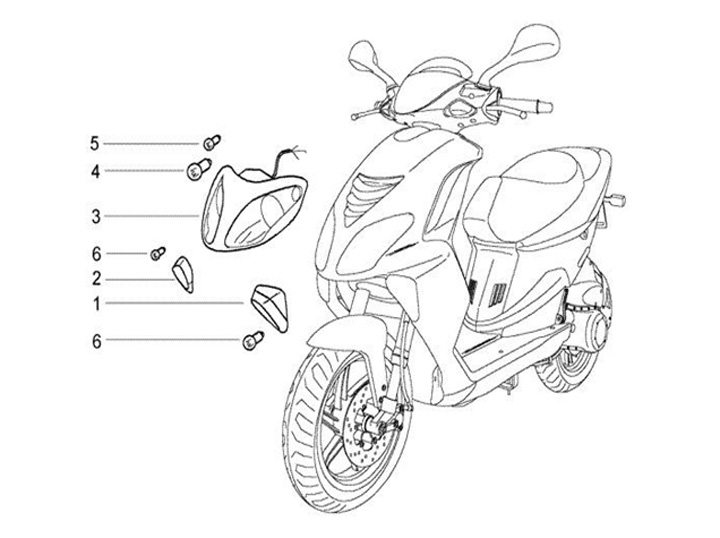 5
4
3
6
2
1
6