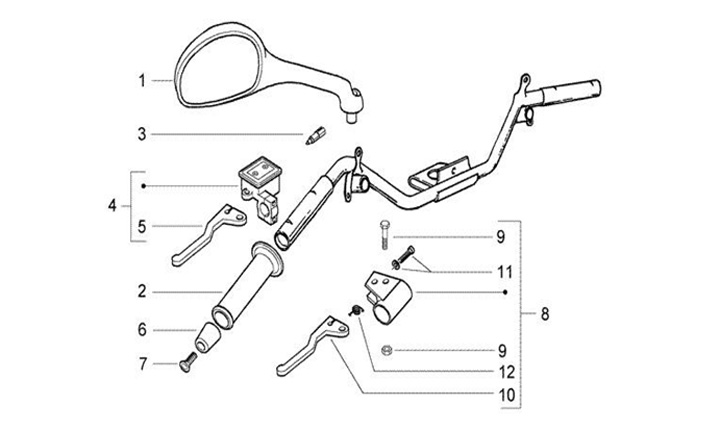 1
3
4
5
2
6
7
9
11
8
9
12
10