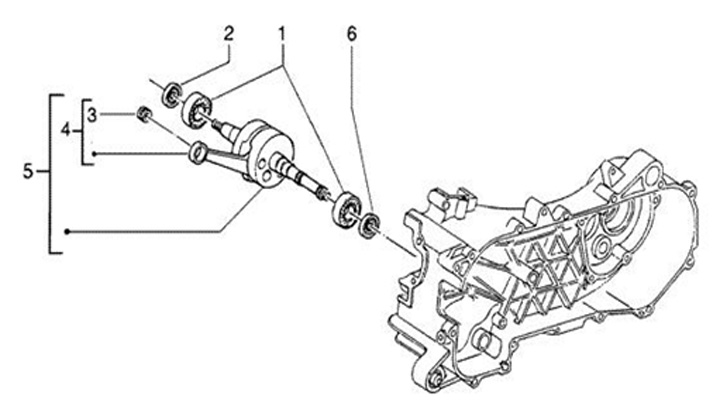 2
1
6
3
4
5