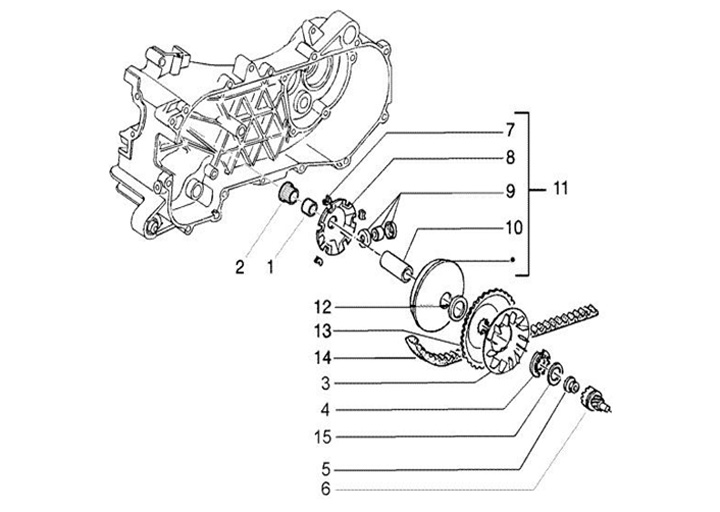 7
8
9
11
10
2
1
12
13
14
3
4
15
5
6