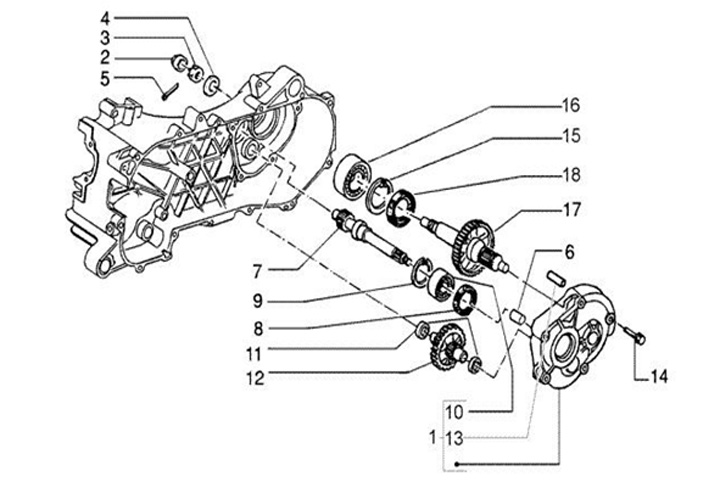 4
3
2
5
16
15
18
17
6
7
9
8
11
12
14
10
1
13