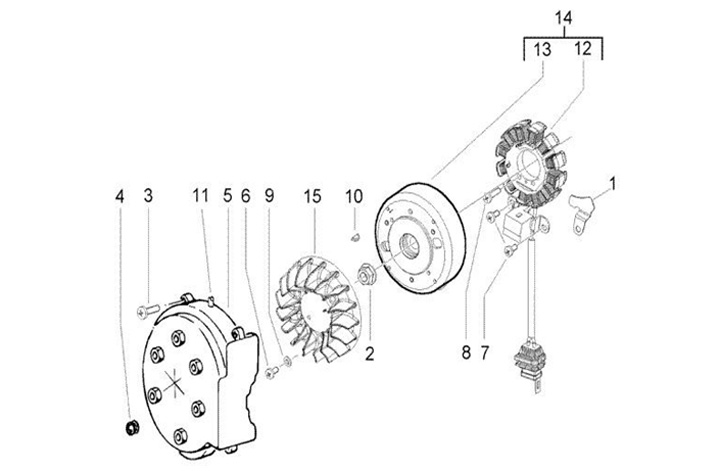 14
13 12
1
4 3 11 5 6 9 15 10
2
8 7