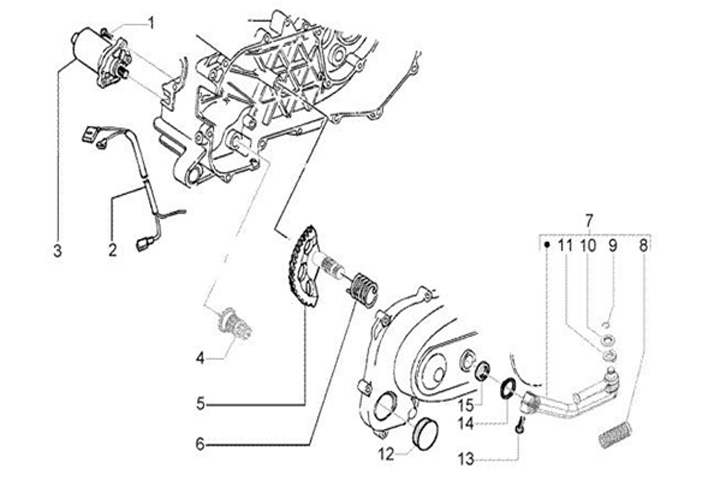 1
3
2
7
11 10 9 8
4
5
6
15
14
12
13