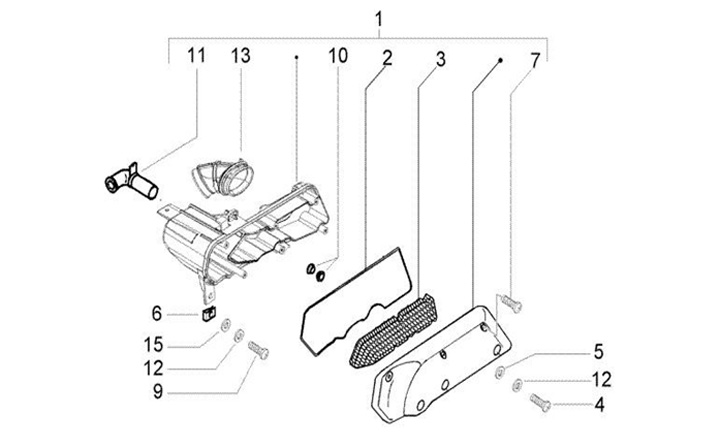 1
11
13
10
2
3
7
6
15
12
9
5
12
4