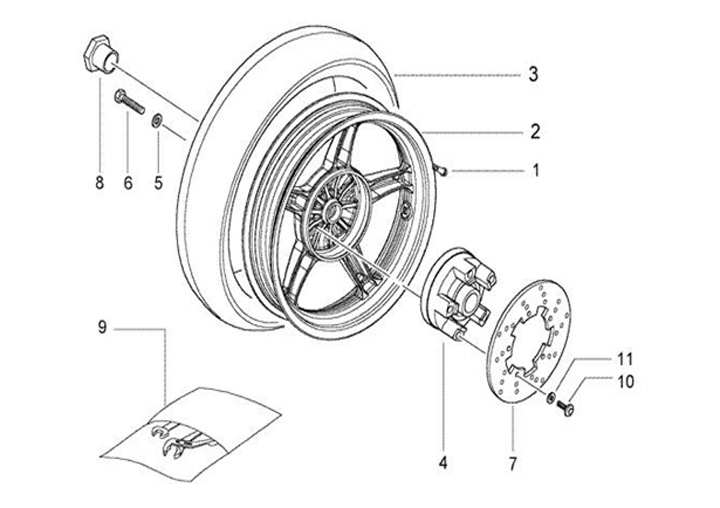 3
2
1
8
6
5
9
11
10
4
7