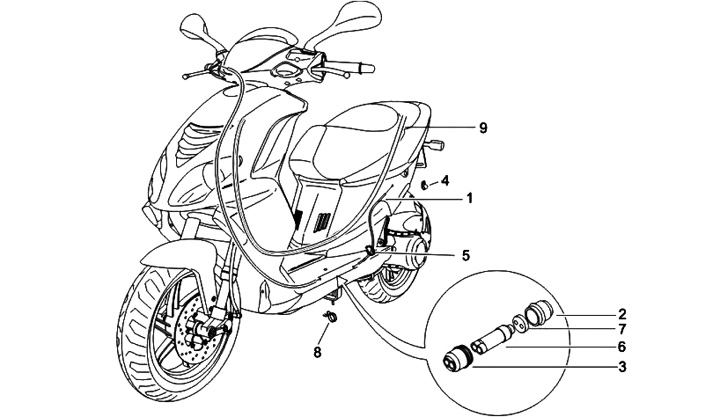 9
4
1
5
8
2
7
6
3