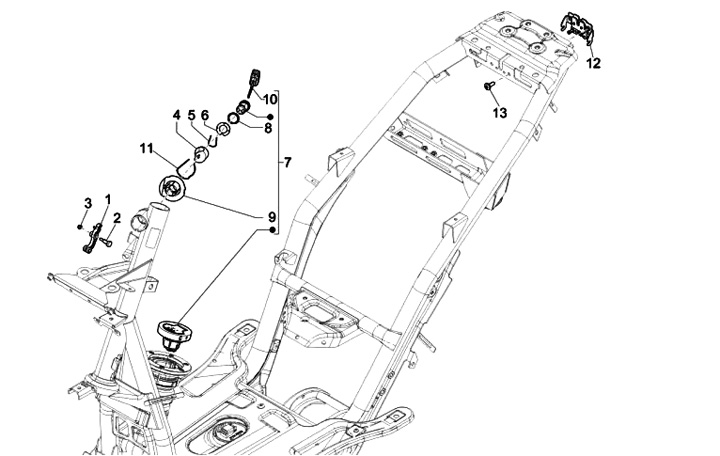 12
10
13
4
5
6
8
11
7
3
1
2
9