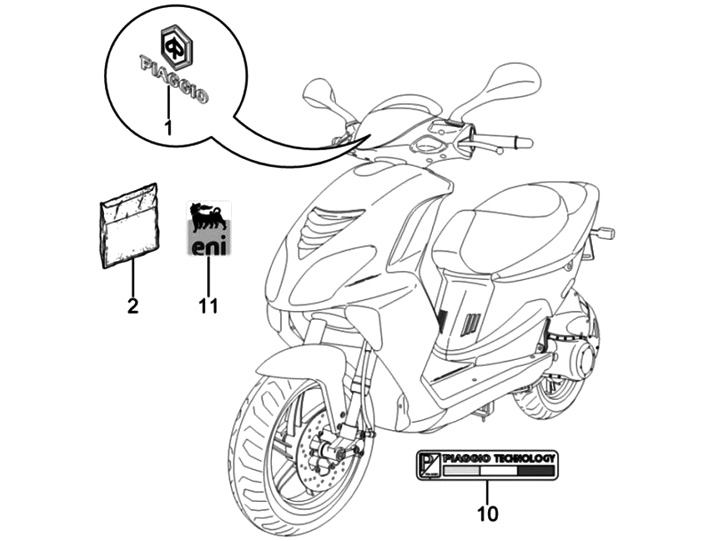 PIAGGIO
1
2
eni
11
PIAGGIO TECHNOLOGY
10