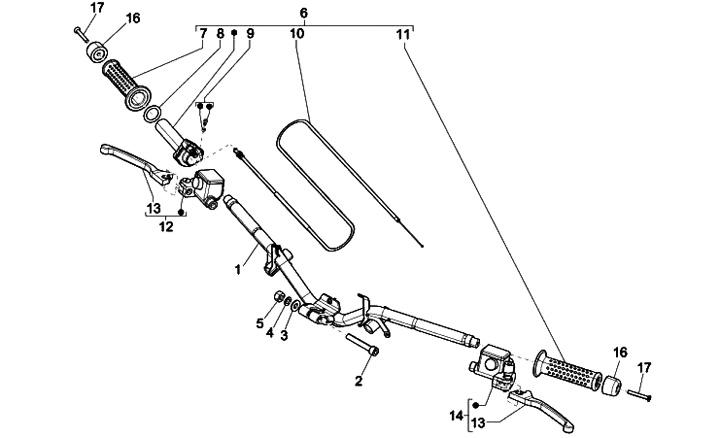 17
16
6
7
8
9
10
11
13
12
1
5
4
3
2
16
17
14
13