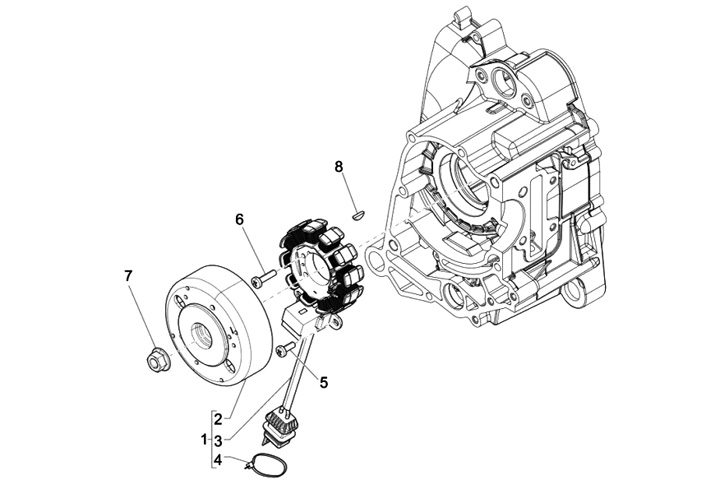 8
6
7
5
2
1
3
4