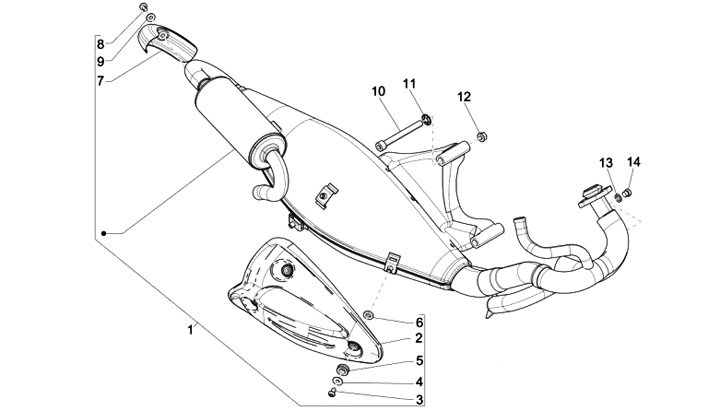 8
9
7
10
11
12
13
14
1
6
2
5
4
3