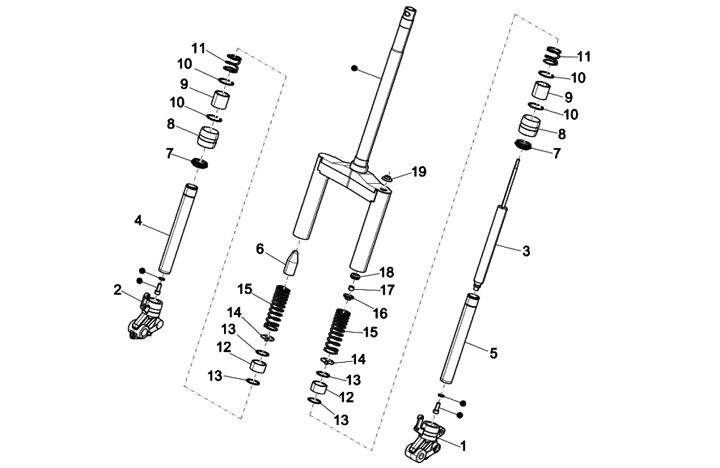 11
10
9
10
8
7
4
2
6
15
14
13
12
13
19
18
17
16
15
14
13
12
13
11
10
9
10
8
7
3
5
1