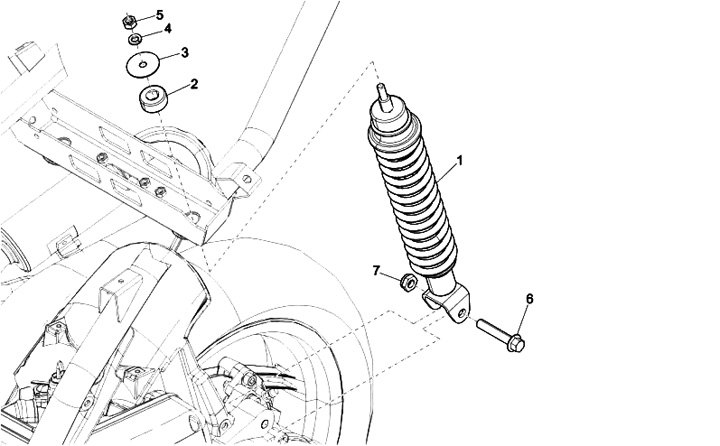 5
4
3
2
1
7
6