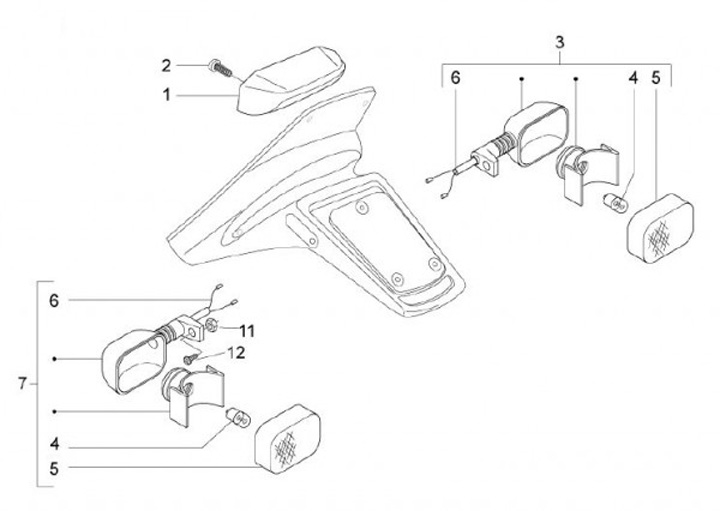 2
1
3
6
4
5
6
11
12
7
4
5