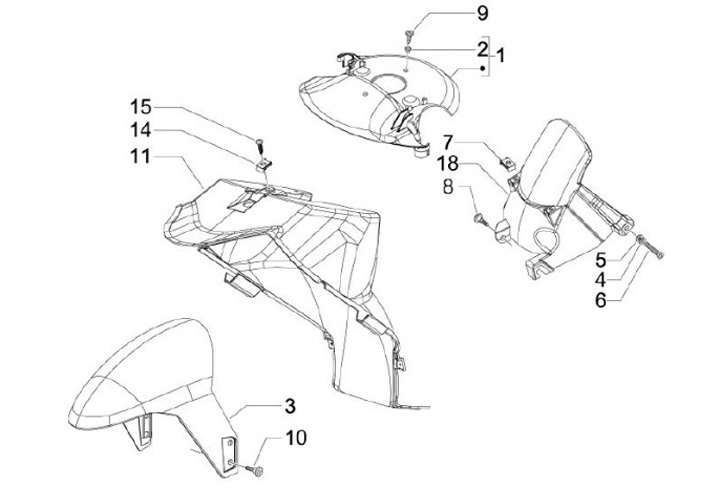 9
2
1
15
14
11
7
18
8
5
4
6
3
10