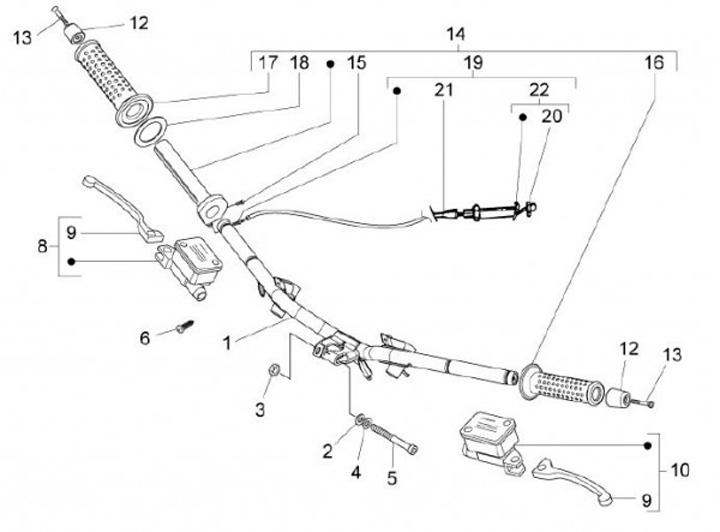 13
12
14
17
18
15
19
16
21
22
20
9
8
6
1
3
2
4
5
12
13
10
9