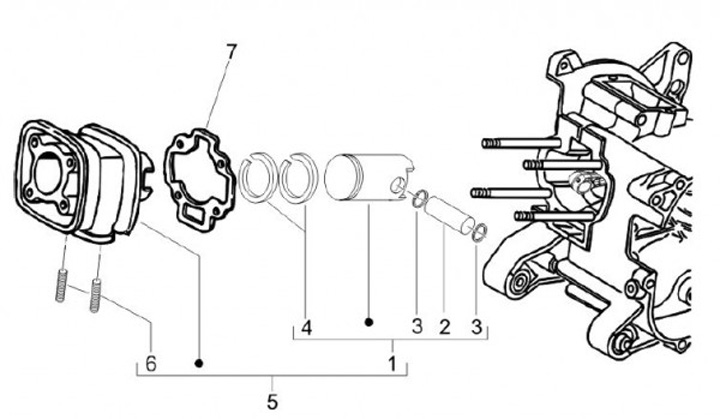 7
4
3
2
3
1
6
5