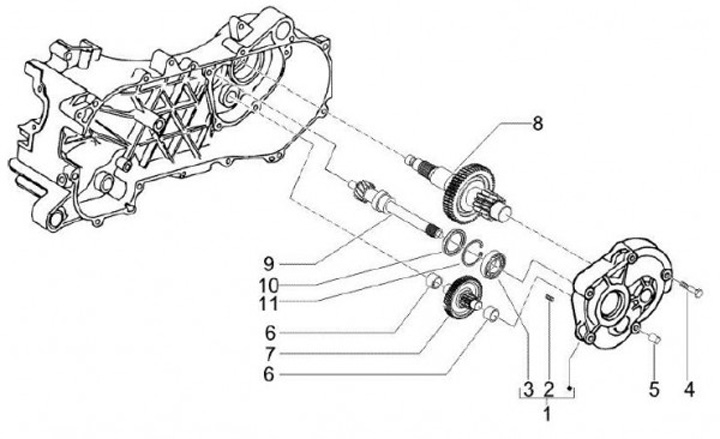 8
9
10
11
6
7
6
3
2
1
5
4